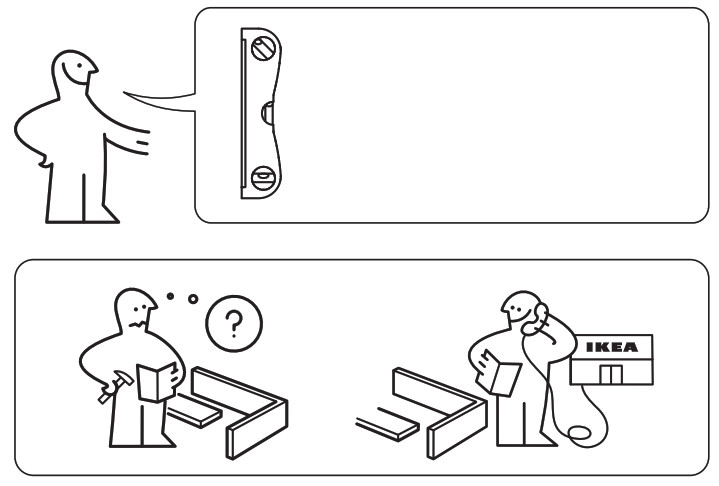 ?

IKEA