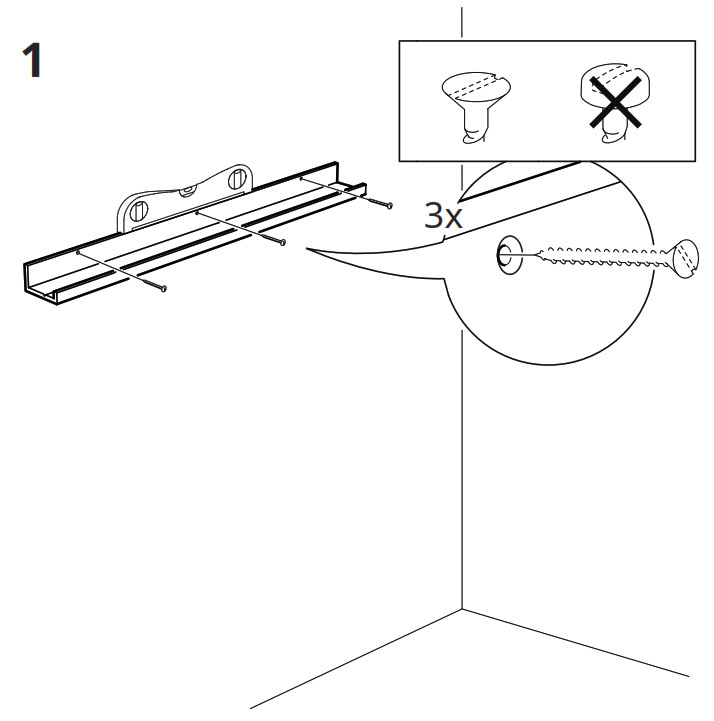 1

3x