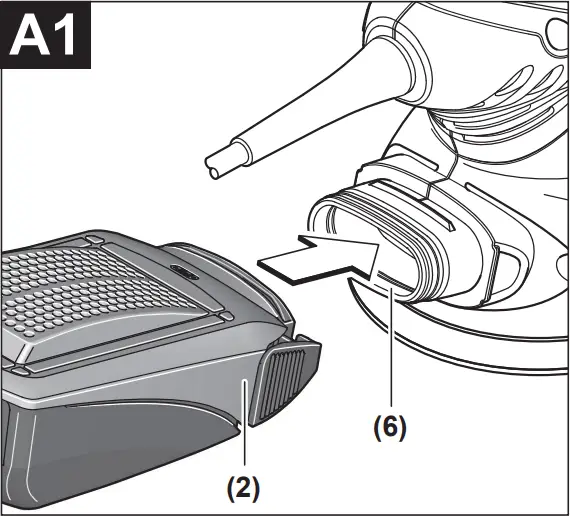 A1

(6)

(2)