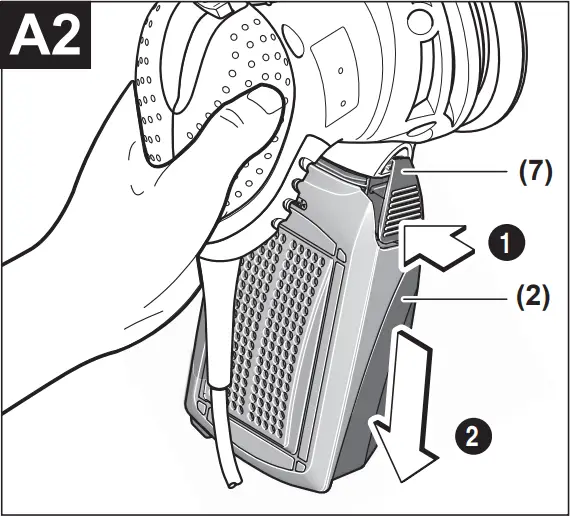 A2
(7)
1
(2)
2