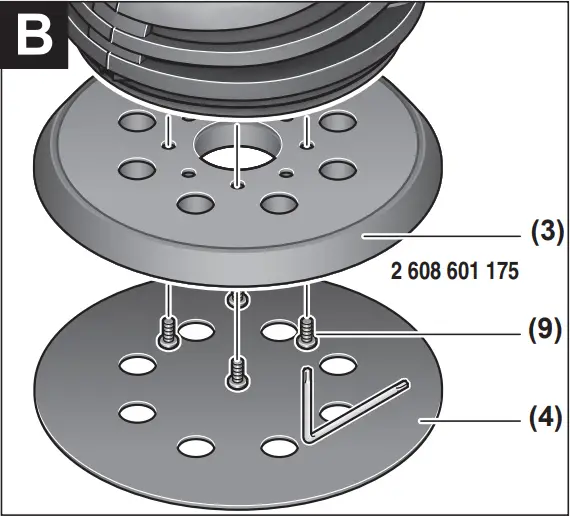 B

(3)

2 608 601 175

(9)

(4)