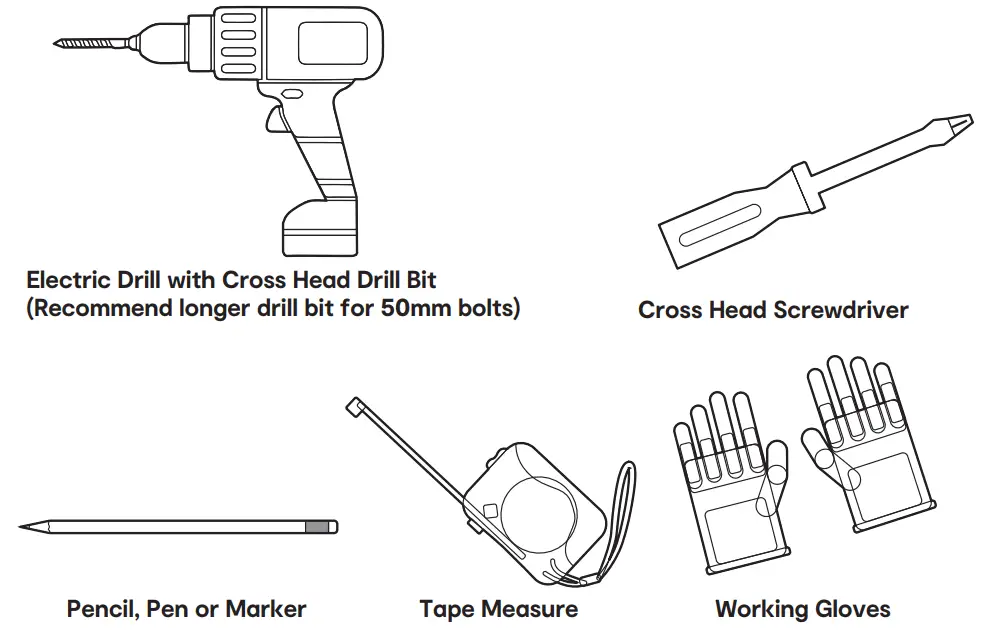 Electric Drill with Cross Head Drill Bit
(Recommend longer drill bit for 50mm bolts)

Cross Head Screwdriver

Pencil, Pen or Marker

Tape Measure

Working Gloves