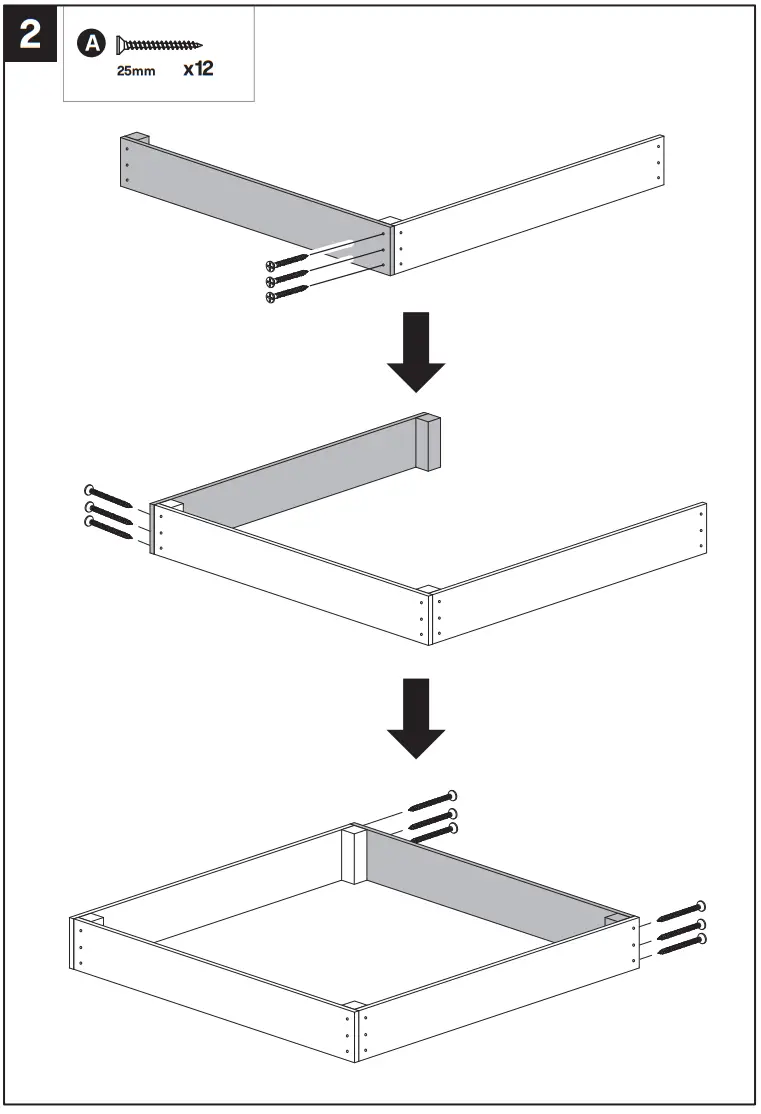 2

A

25mm x12