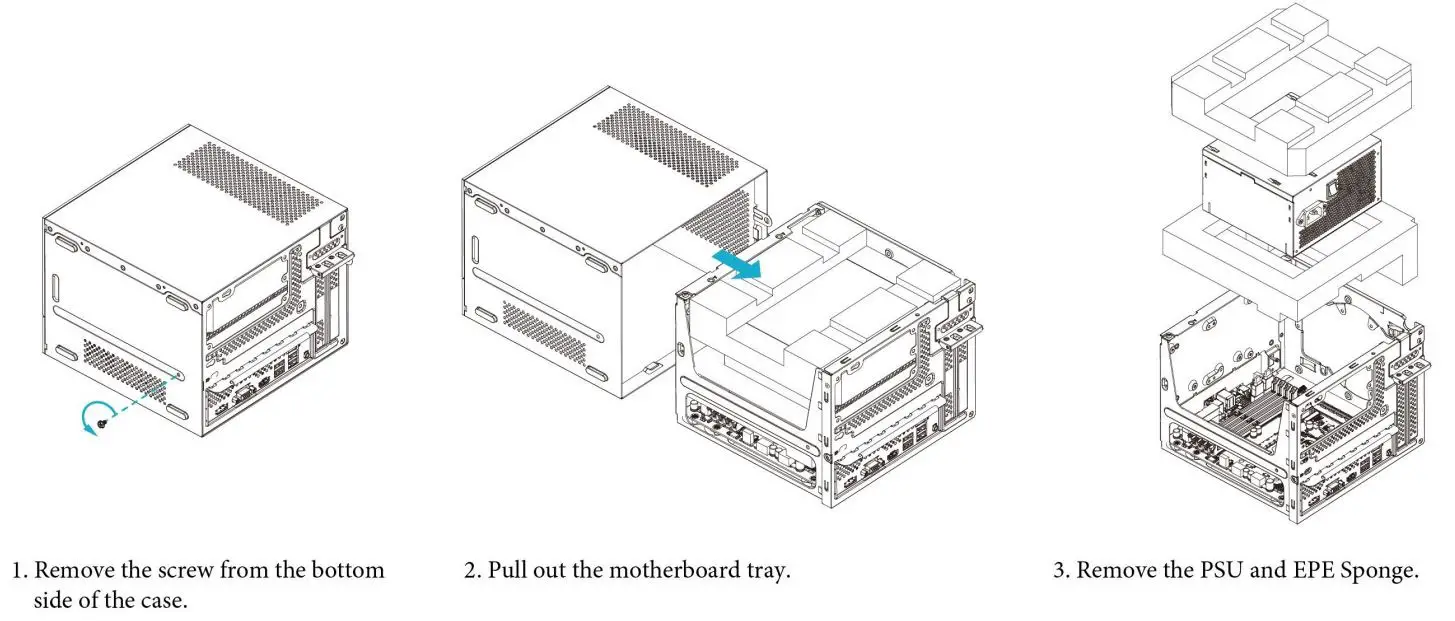 1. Remove the screw from the bottom side of the case.

2. Pull out the motherboard tray.

3. Remove the PSU and EPE Sponge.