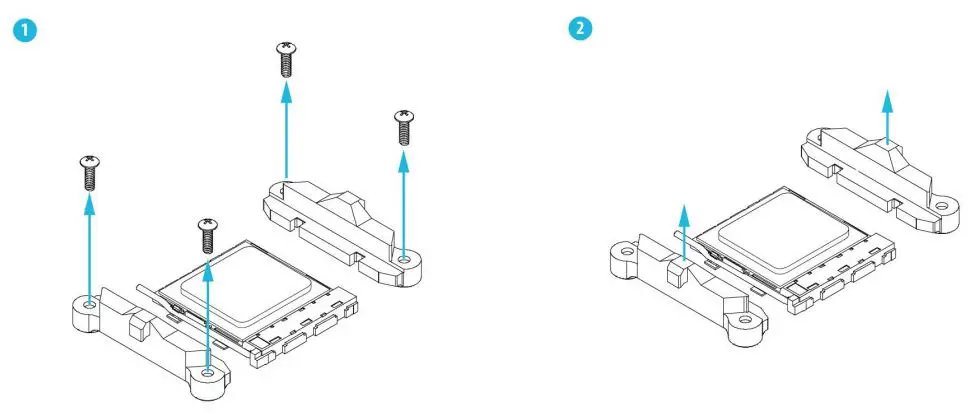 1

2