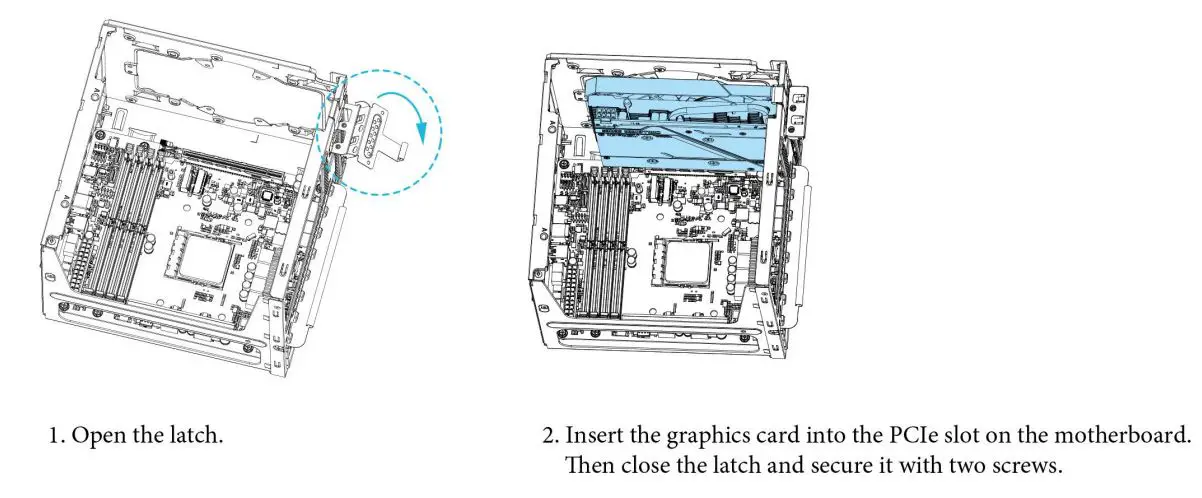 1. Open the latch.

2. Insert the graphics card into the PCIe slot on the motherboard. Then close the latch and secure it with two screws.