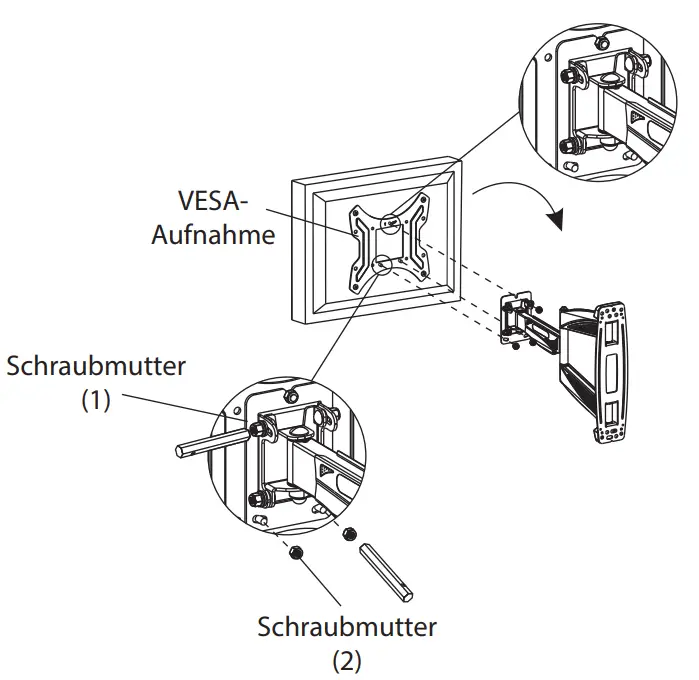 VESA-Aufnahme

Schraubmutter (1)

Schraubmutter (2)