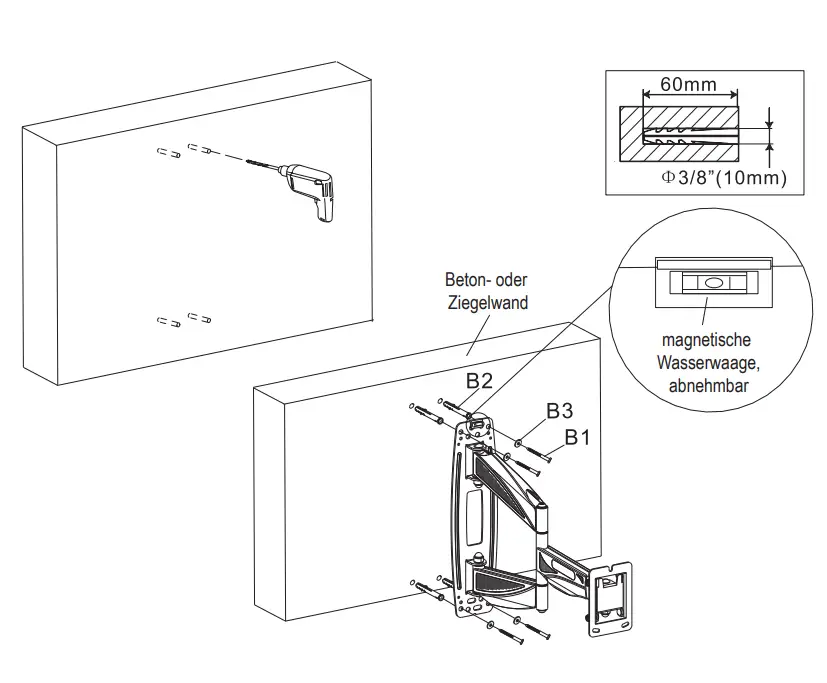 60mm

Φ3/8"(10mm)

Beton- oder Ziegelwand

magnetische Wasserwaage, abnehmbar

B2

B3

B1