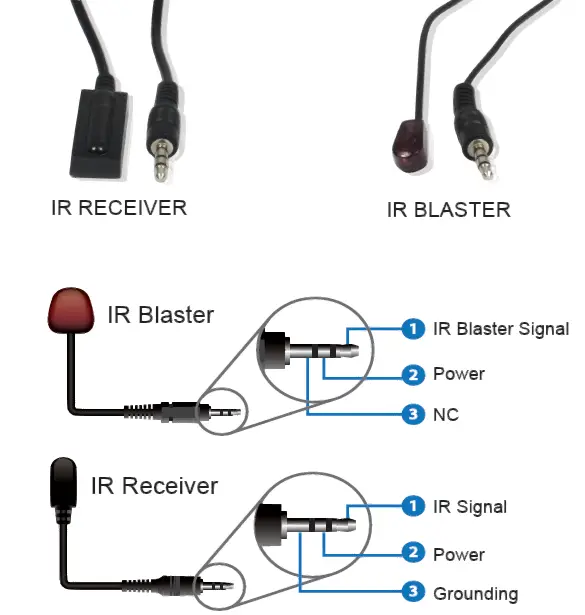 IR RECEIVER

IR BLASTER

IR Blaster

1 IR Blaster Signal

2 Power

3 NC

IR Receiver

1 IR Signal

2 Power

3 Grounding