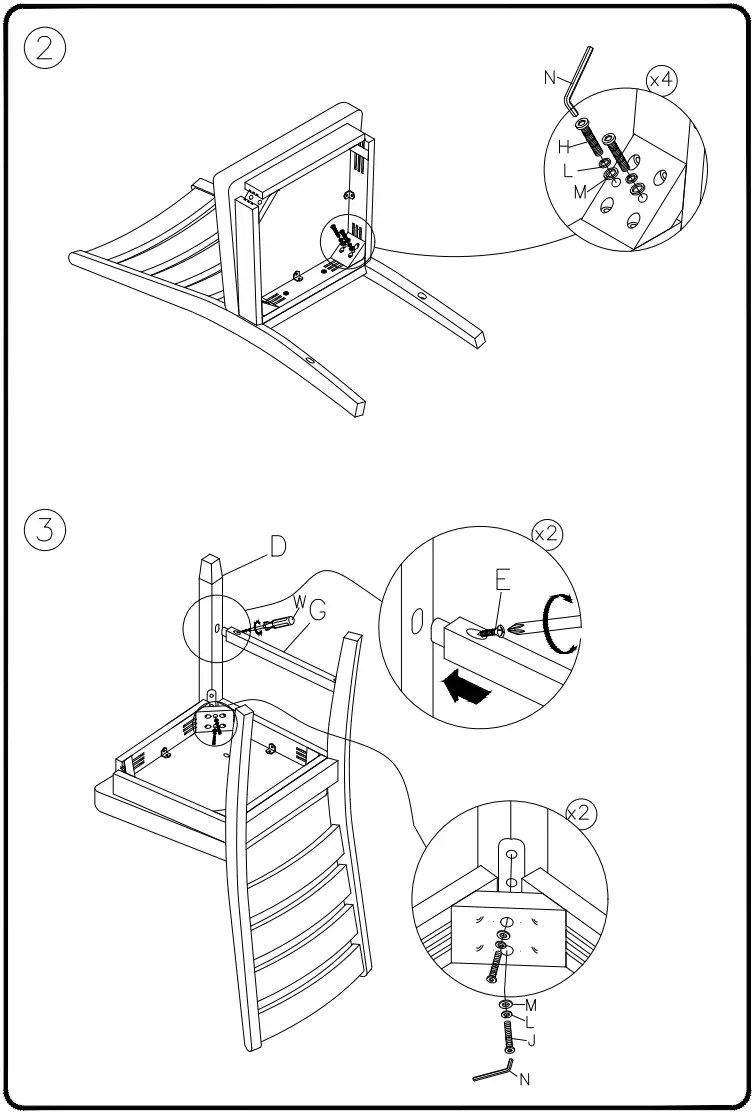 2

N
x4
H
L
M

3

D
W
G
x2
E

x2
M
L
J
N