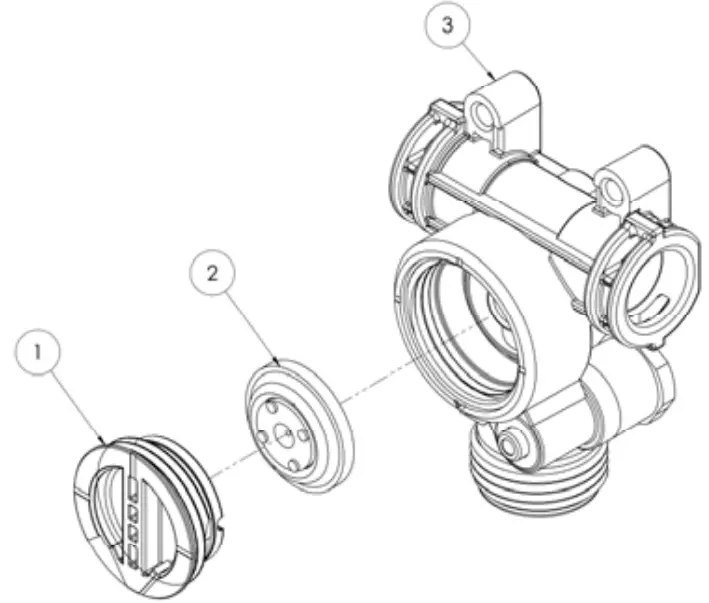 3

2

1