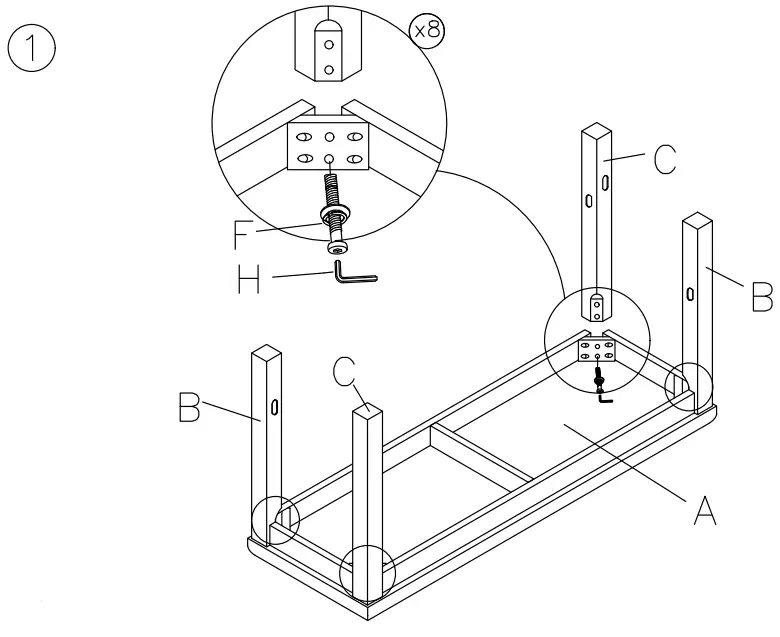 1

x8

F

H

C

B

B

C

A