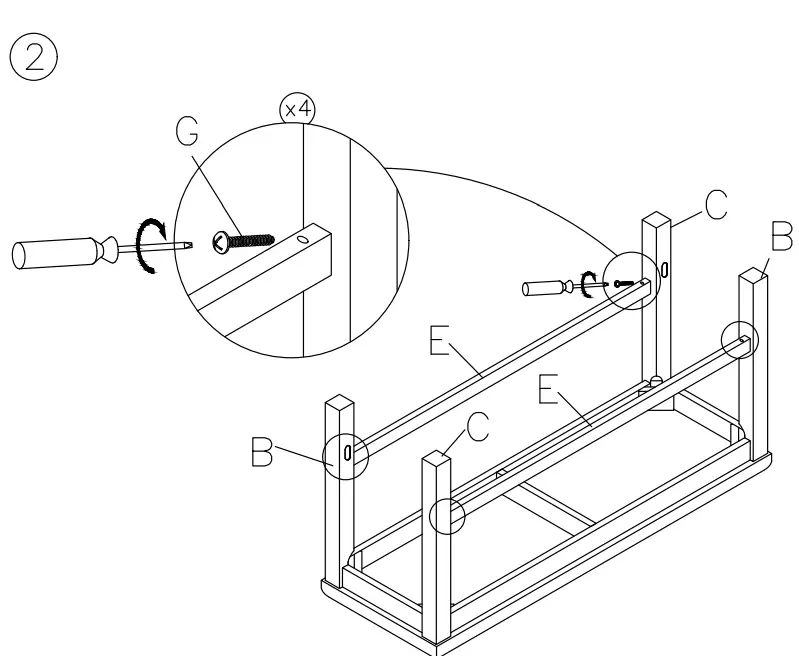 ②

x4

G

C

B

E

E

B

C