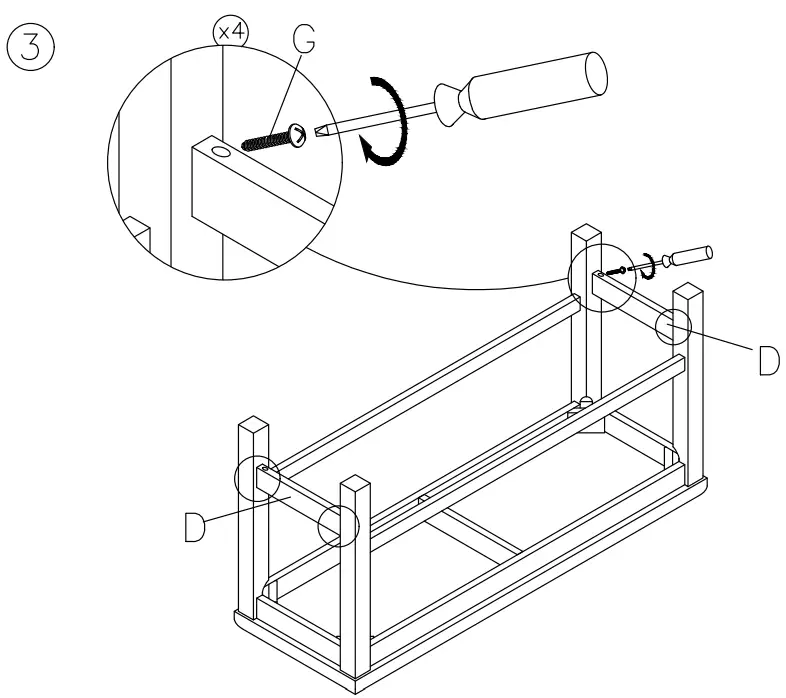 3

x4

G

D

D