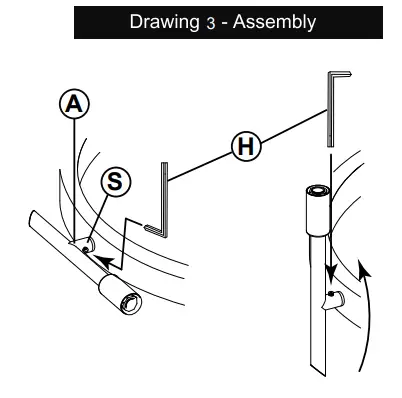 Drawing 3 - Assembly

A

S

H