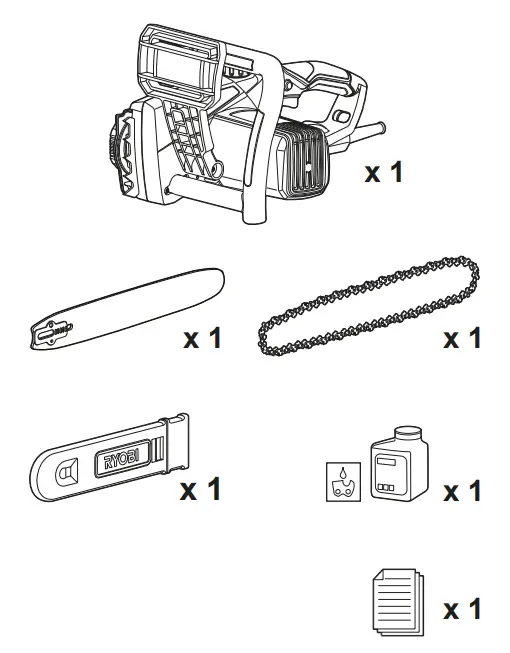 x 1

x 1

x 1

RYOBI

x 1

x 1

x 1