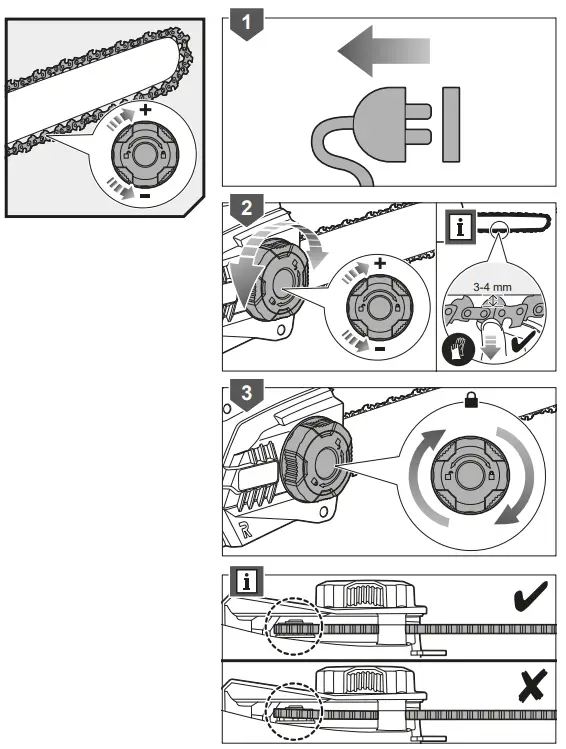 +
-
1
2
+
-
i
3-4 mm
3
R
i