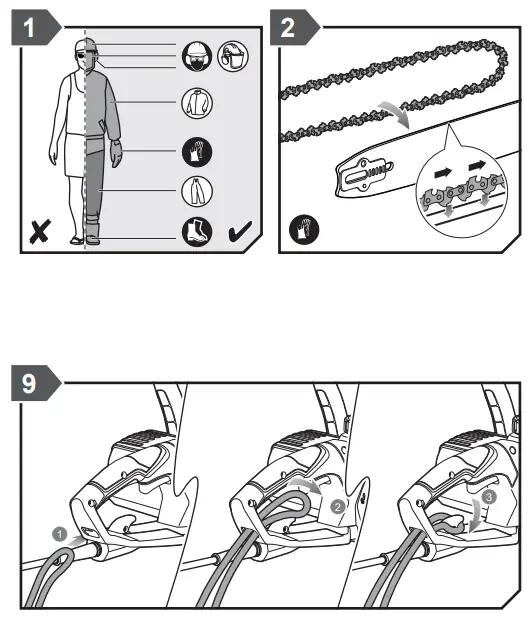 1

2

9

1

2

3