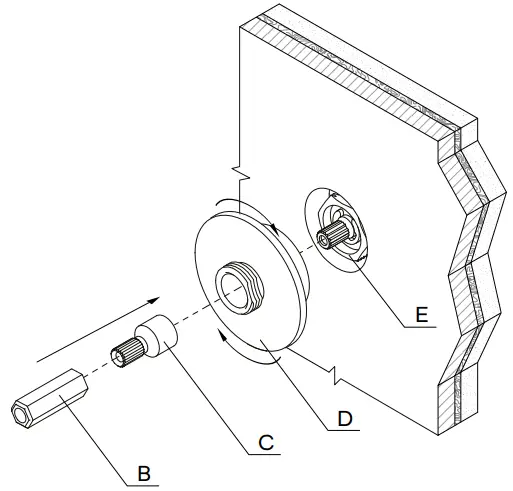 E

D

C

B