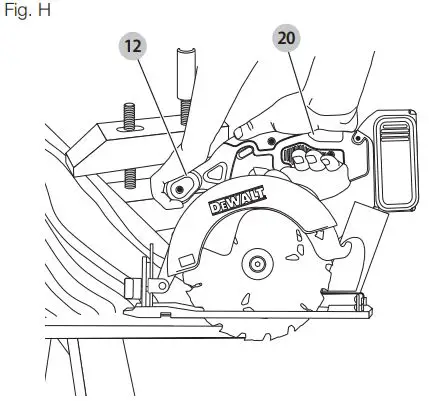 Fig. H

12

20

DEWALT