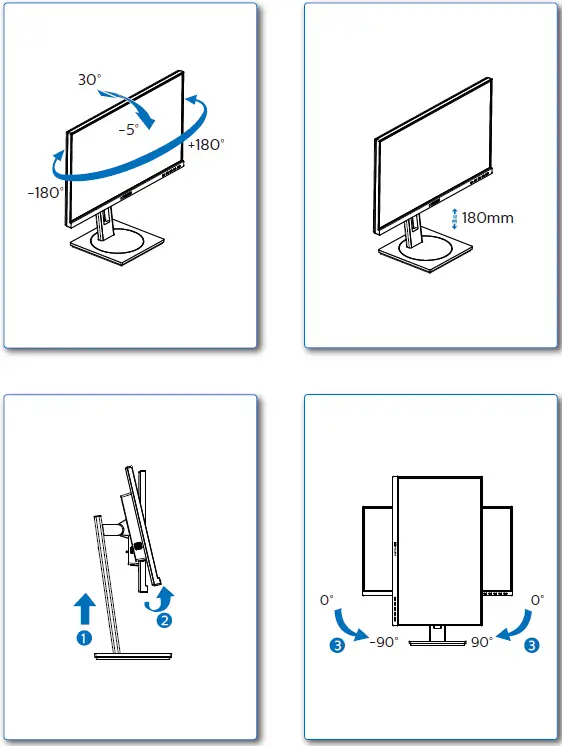 30°
-5°
+180°
-180°

180mm

1
2

0°
0°
3
-90°
90°
3