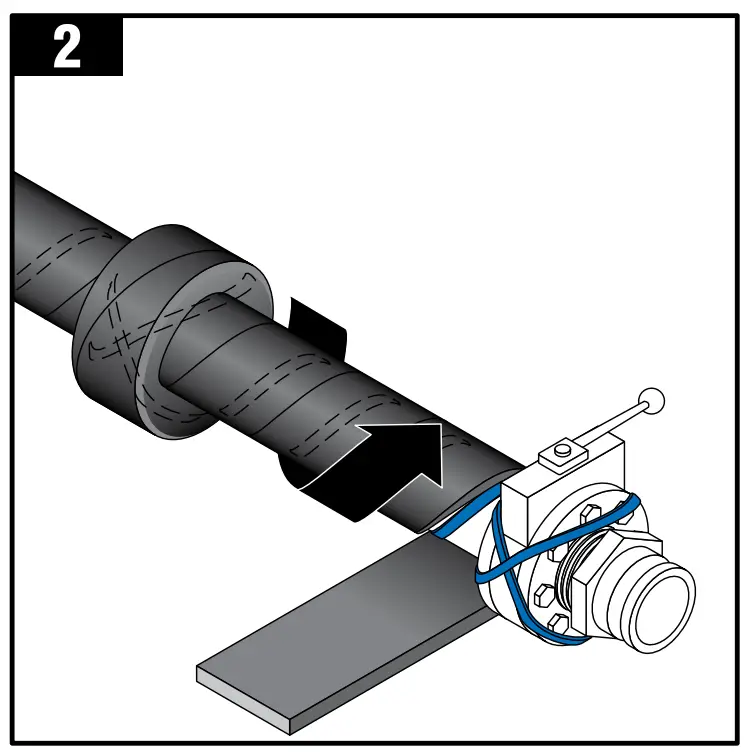 2