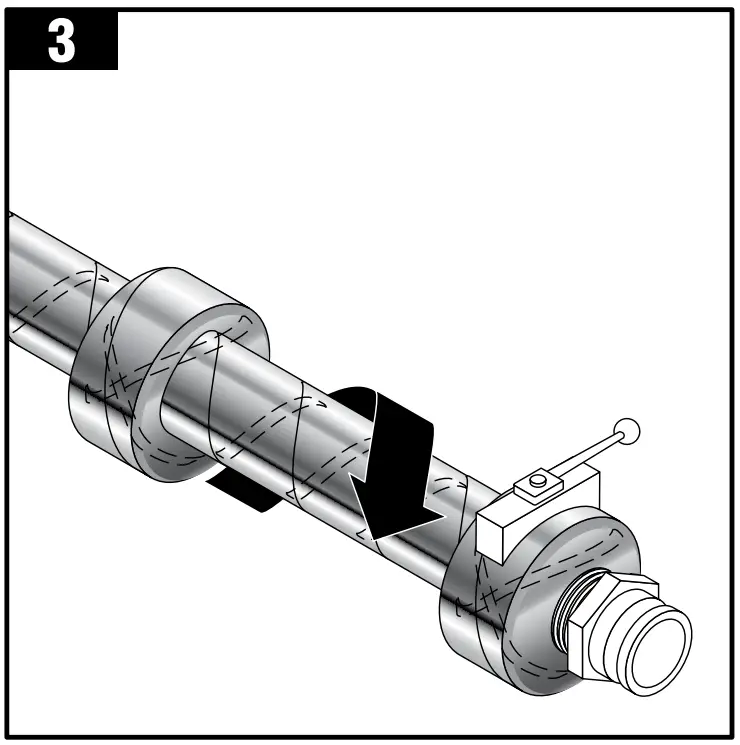 3