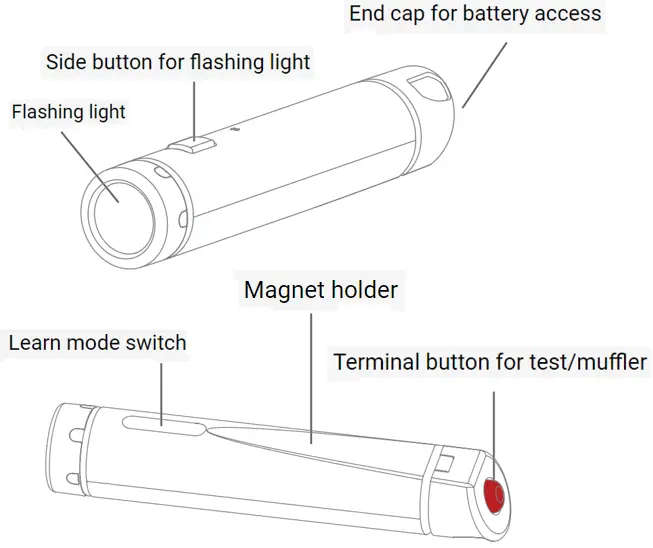 End cap for battery access

Side button for flashing light

Flashing light

Magnet holder

Learn mode switch

Terminal button for test/muffler