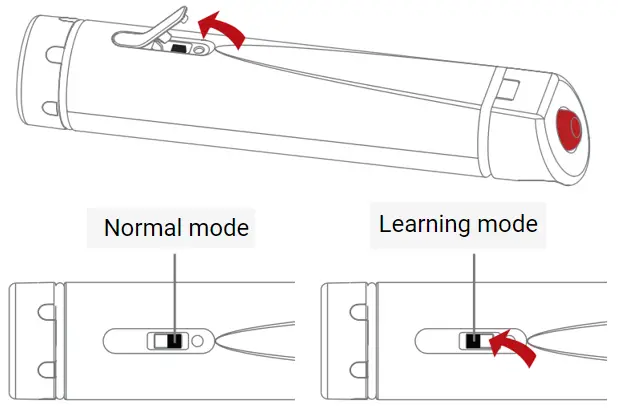 Normal mode

Learning mode