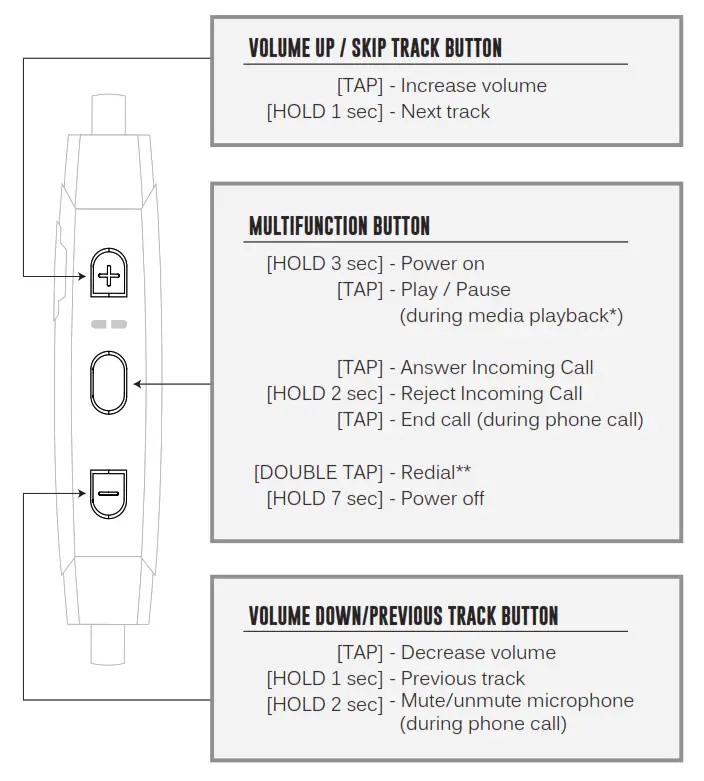 VOLUME UP / SKIP TRACK BUTTON

[TAP] - Increase volume
[HOLD 1 sec] - Next track

MULTIFUNCTION BUTTON

[HOLD 3 sec] - Power on
[TAP] - Play / Pause (during media playback*)

[TAP] - Answer Incoming Call
[HOLD 2 sec] - Reject Incoming Call
[TAP] - End call (during phone call)

[DOUBLE TAP] - Redial**
[HOLD 7 sec] - Power off

VOLUME DOWN/PREVIOUS TRACK BUTTON

[TAP] - Decrease volume
[HOLD 1 sec] - Previous track
[HOLD 2 sec] - Mute/unmute microphone (during phone call)