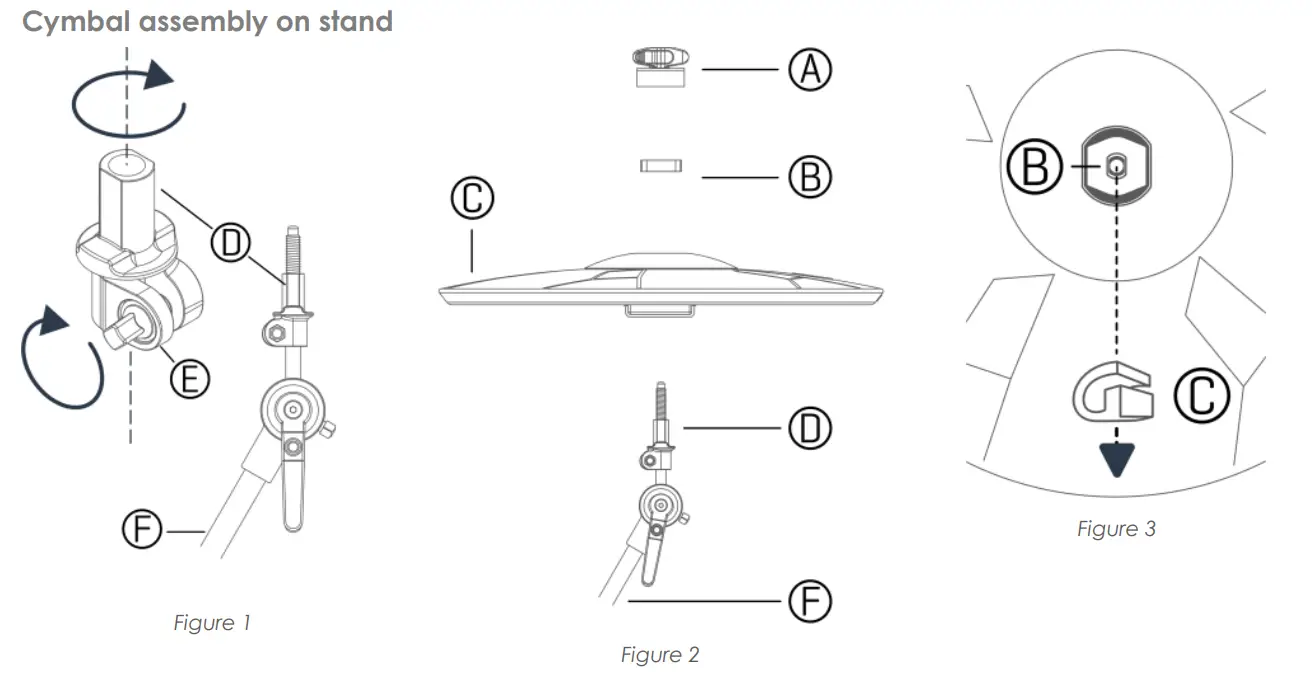 Cymbal assembly on stand

D

E

F

Figure 1

A

B

C

D

F

Figure 2

B

C

Figure 3