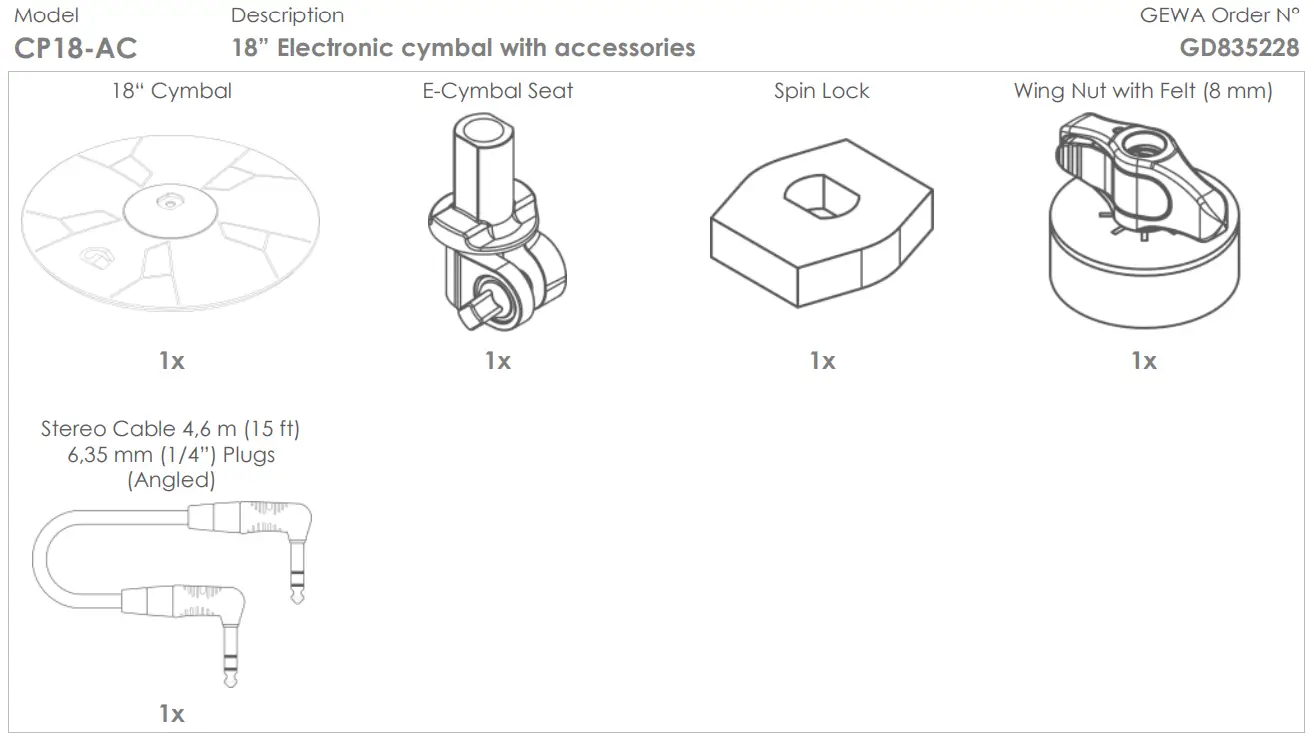 Model
CP18-AC

Description
18” Electronic cymbal with accessories

GEWA Order N°
GD835228

18“ Cymbal
1x

E-Cymbal Seat
1x

Spin Lock
1x

Wing Nut with Felt (8 mm)
1x

Stereo Cable 4,6 m (15 ft)
6,35 mm (1/4”) Plugs
(Angled)
1x