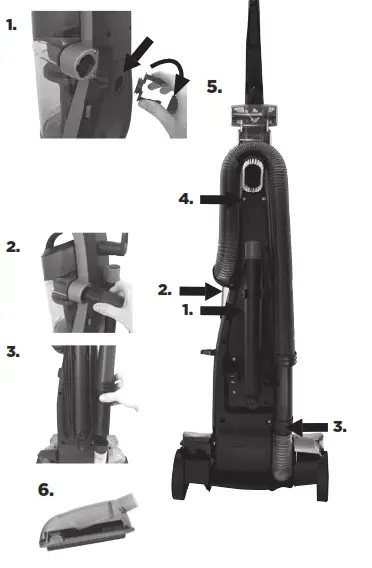 1.

5.

4.

2.

2.

1.

3.

3.

6.