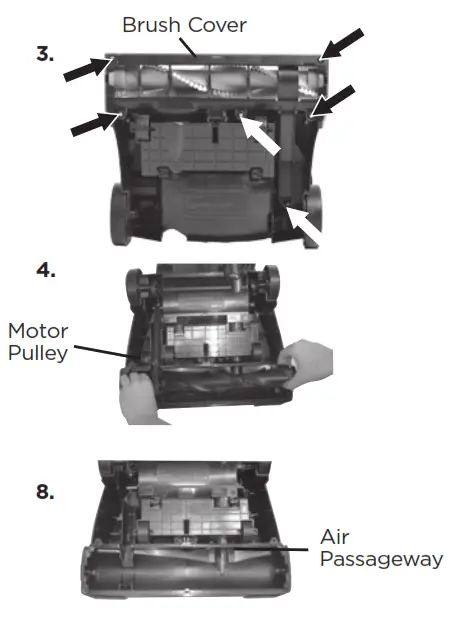 3.

Brush Cover

4.

Motor Pulley

8.

Air Passageway