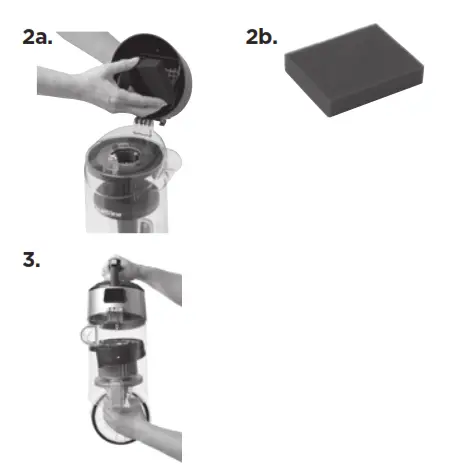 2a.

2b.

3.