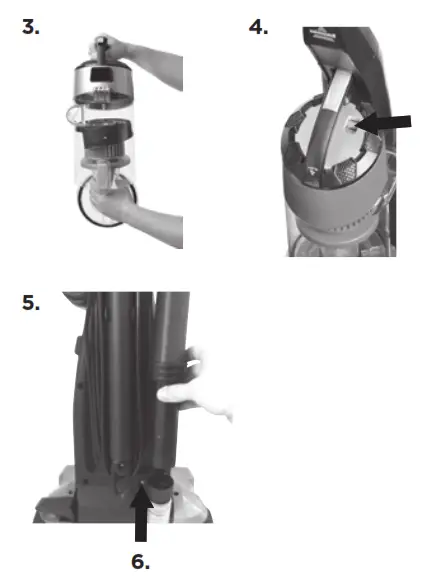 3.

4.

5.

6.