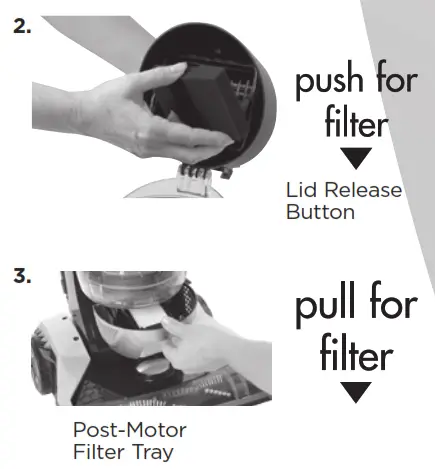 2.

push for filter

Lid Release Button

3.

pull for filter

Post-Motor Filter Tray