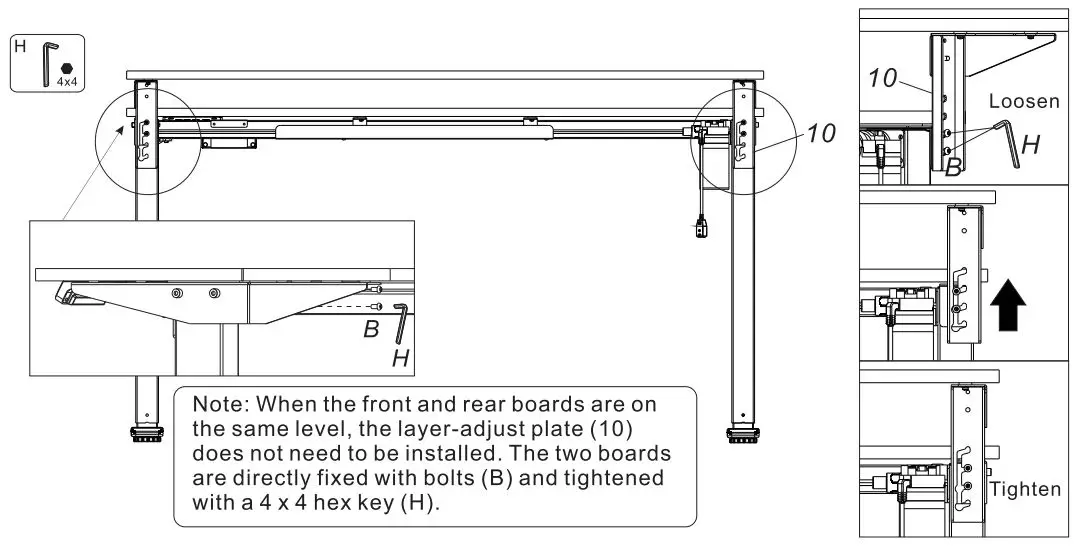 H
4x4

10

B
H

Note: When the front and rear boards are on the same level, the layer-adjust plate (10) does not need to be installed. The two boards are directly fixed with bolts (B) and tightened with a 4 x 4 hex key (H).

10
Loosen
H
B

Tighten