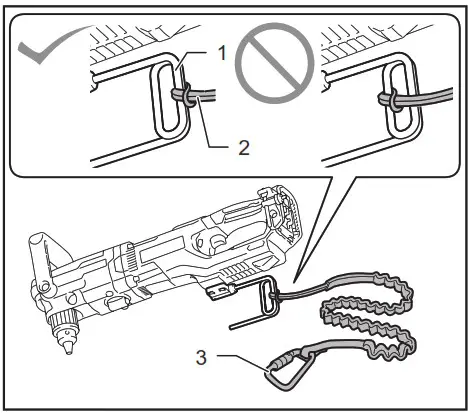 1
2
3