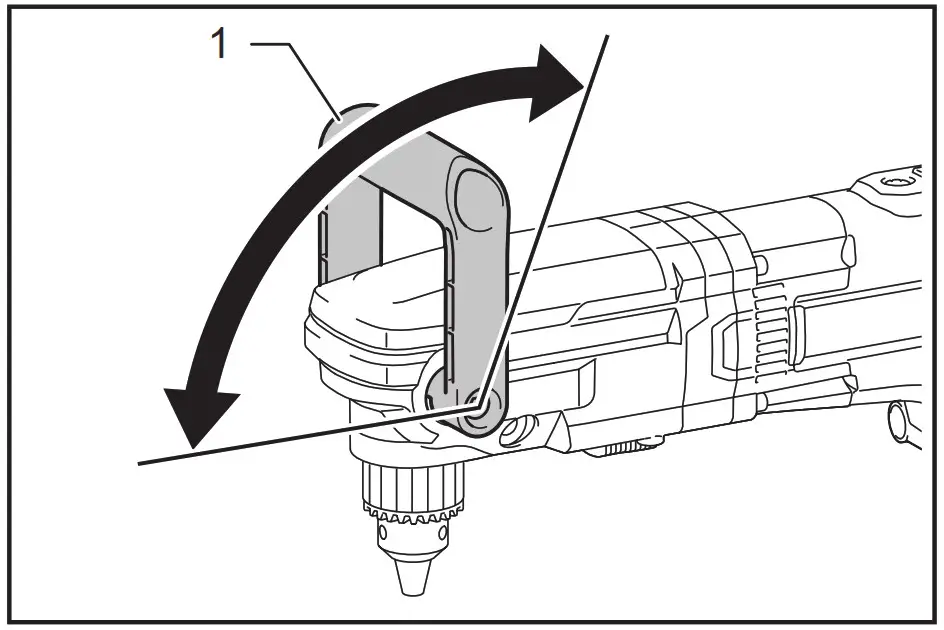 1