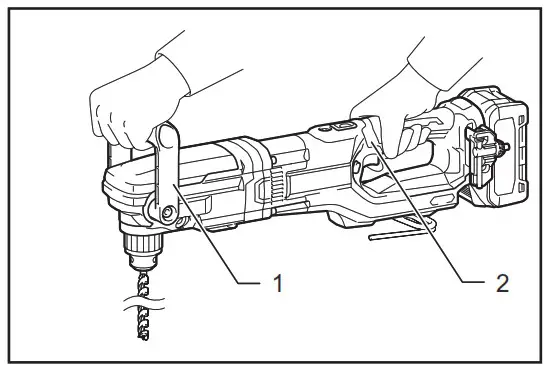 1

2