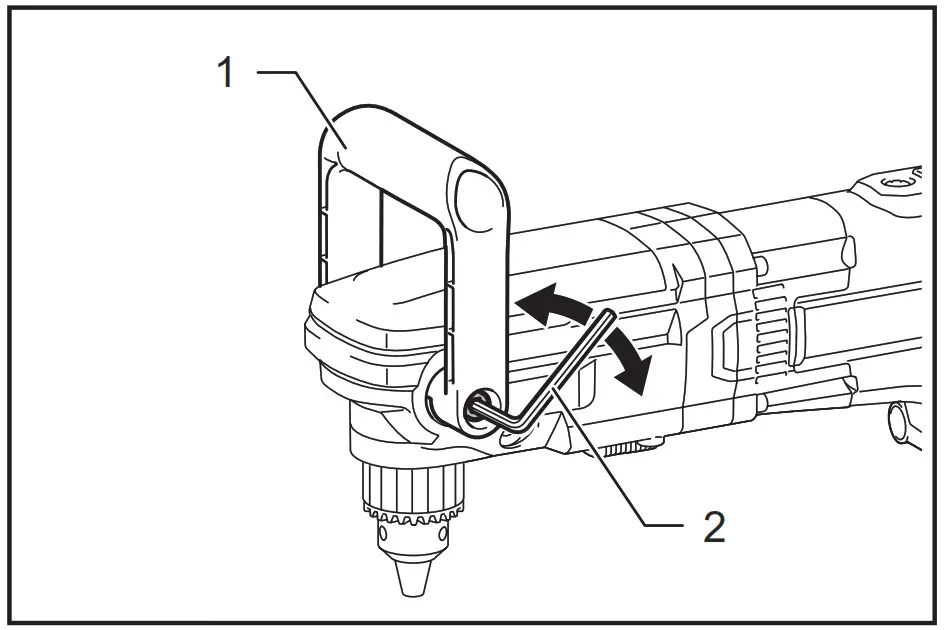 1
2