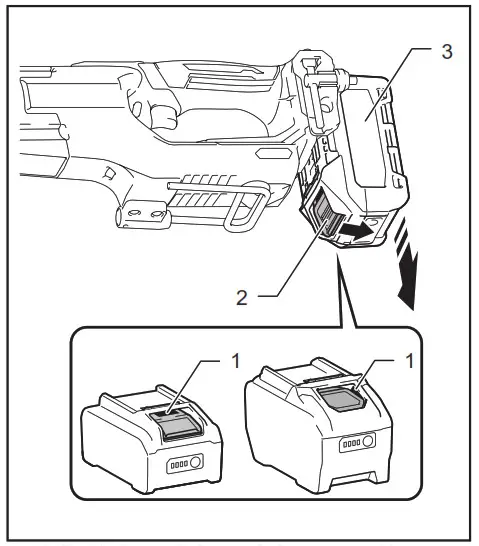 3
2
1
1