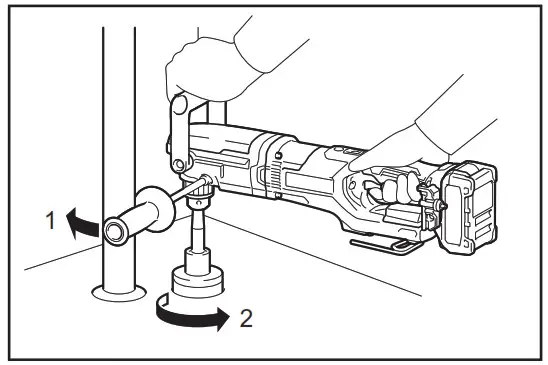 1
2