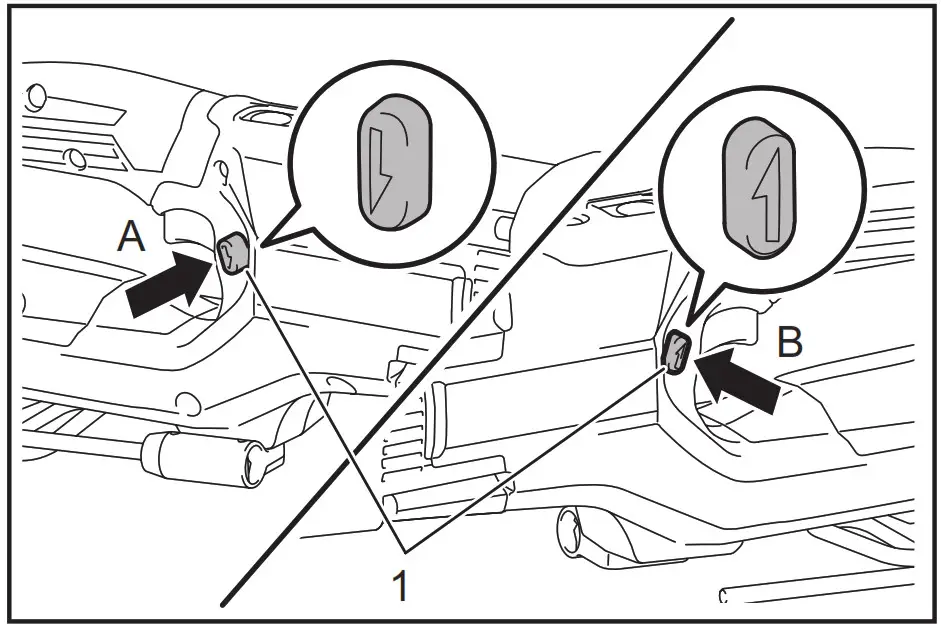 A
B
1