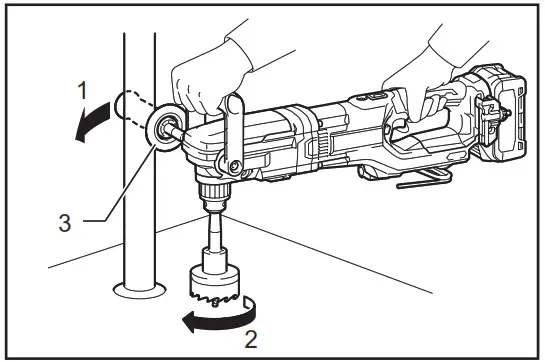 1

3

2