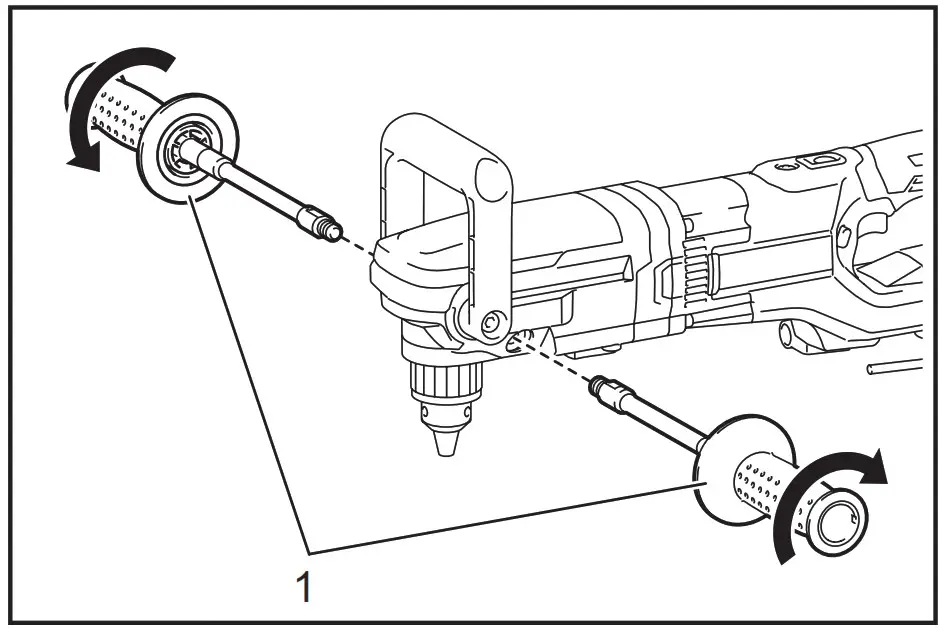 1