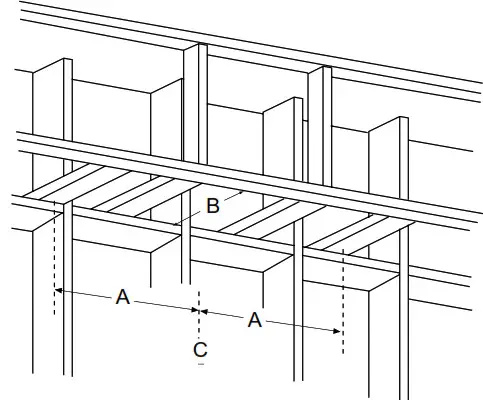 B

A

A

C