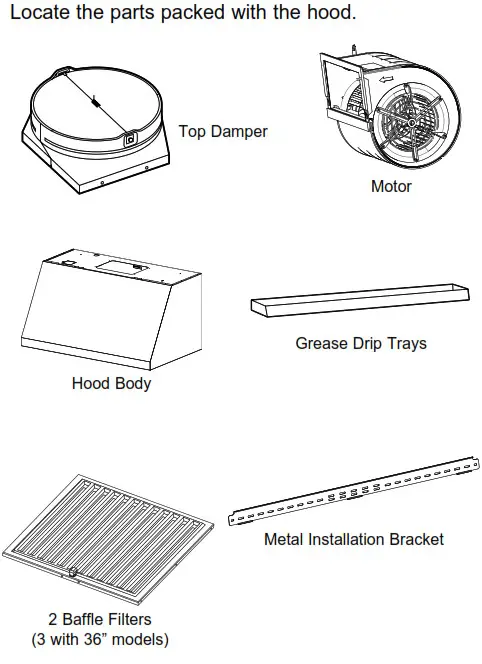 Locate the parts packed with the hood.

Top Damper

Motor

Hood Body

Grease Drip Trays

2 Baffle Filters
(3 with 36” models)

Metal Installation Bracket