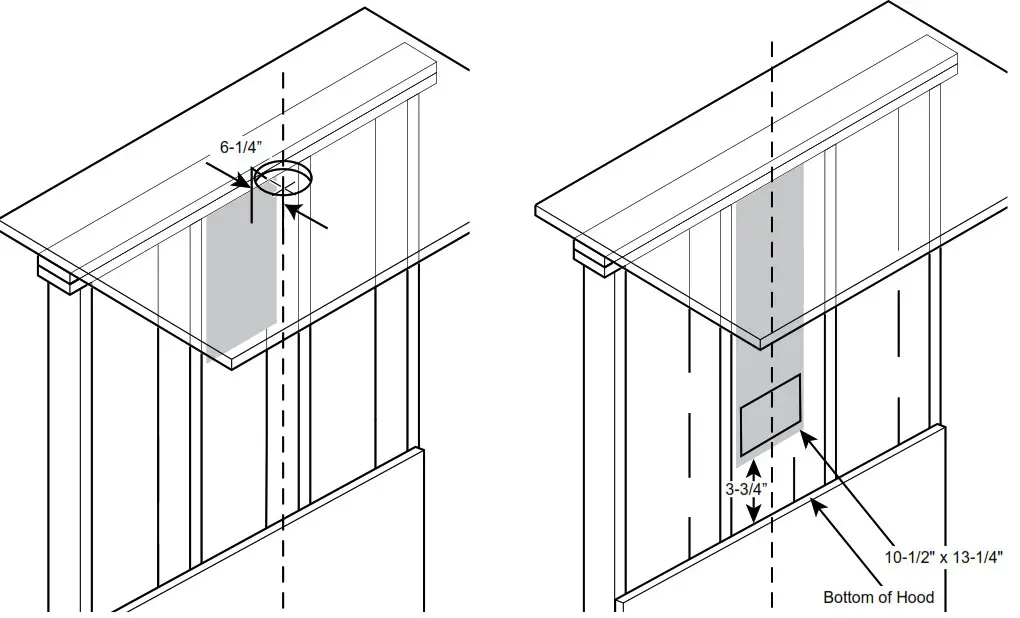 6-1/4"

3-3/4"

10-1/2" x 13-1/4"

Bottom of Hood